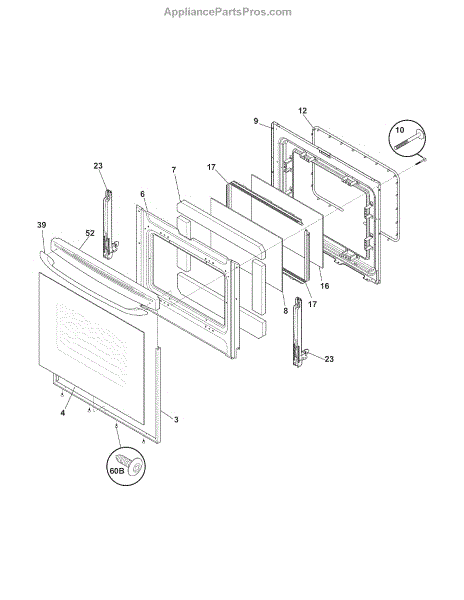 AppliancePartsPros.com

12
9
10
23
7
17
6
39
52
16
8
17
23
4
3
60B