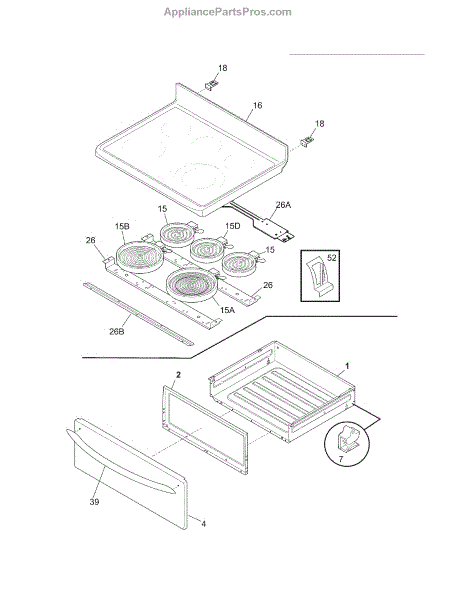 AppliancePartsPros.com

18
16
18
26A
15
15B
15D
26
15
52
26
15A
26B
2
1
7
39
4