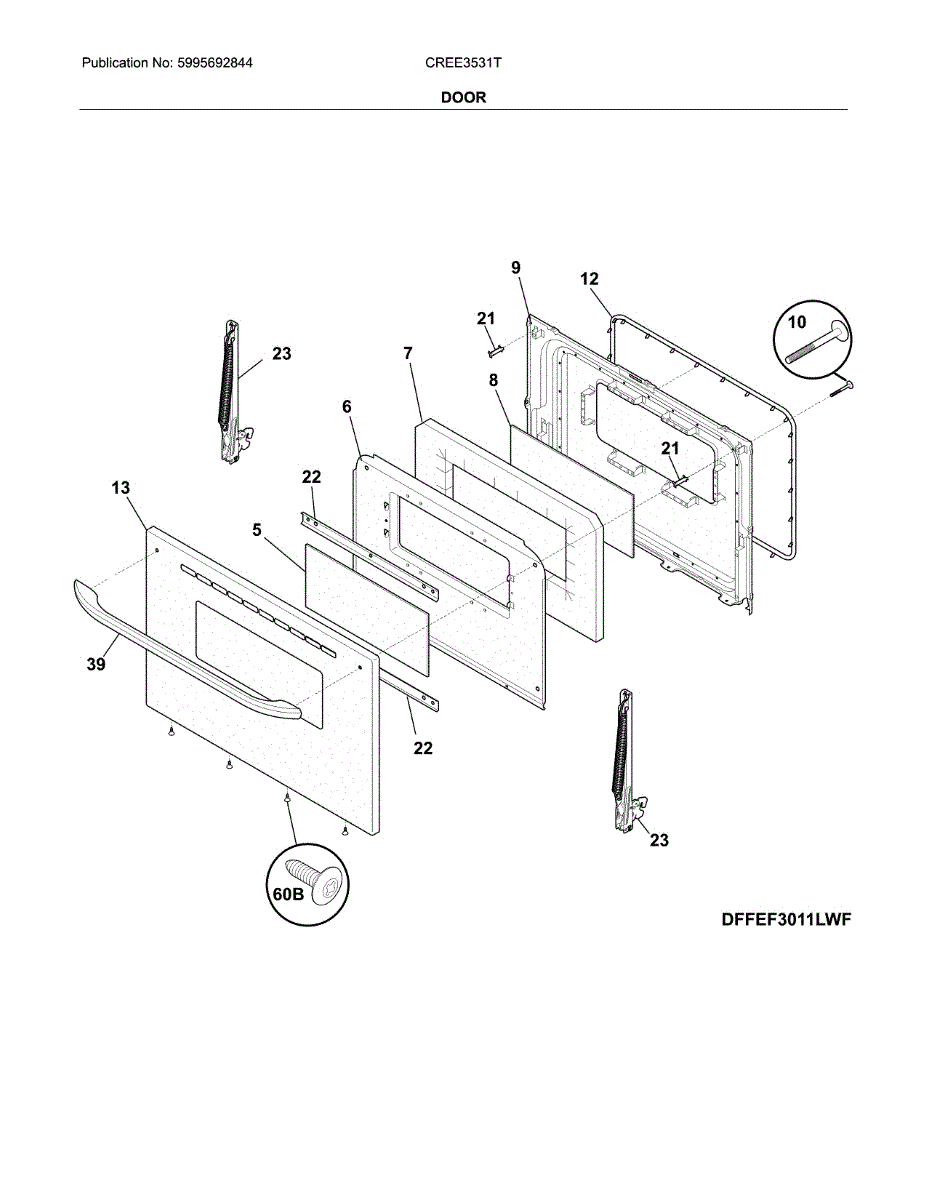 Publication No: 5995692844
CREE3531T
DOOR

9
12
21
10
23
7
8
6
21
22
13
5
39
22
23
60B

DFFEF3011LWF