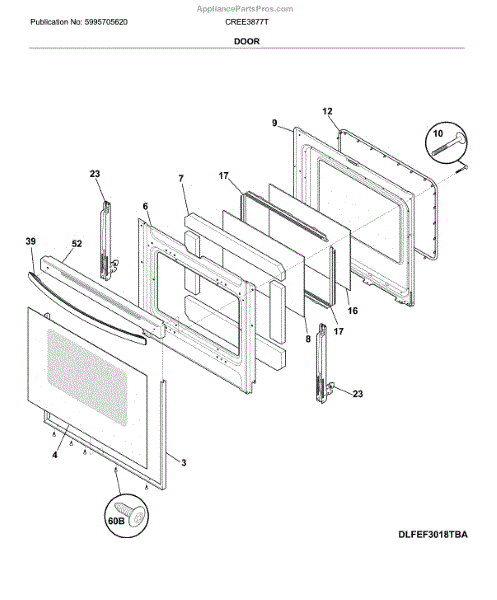 AppliancePartsPros.com

Publication No: 5995705620

CREE3877T

DOOR

12
9
10
23
7
17
6
39
52
16
8
17
23
4
3
60B

DLFEF3018TBA