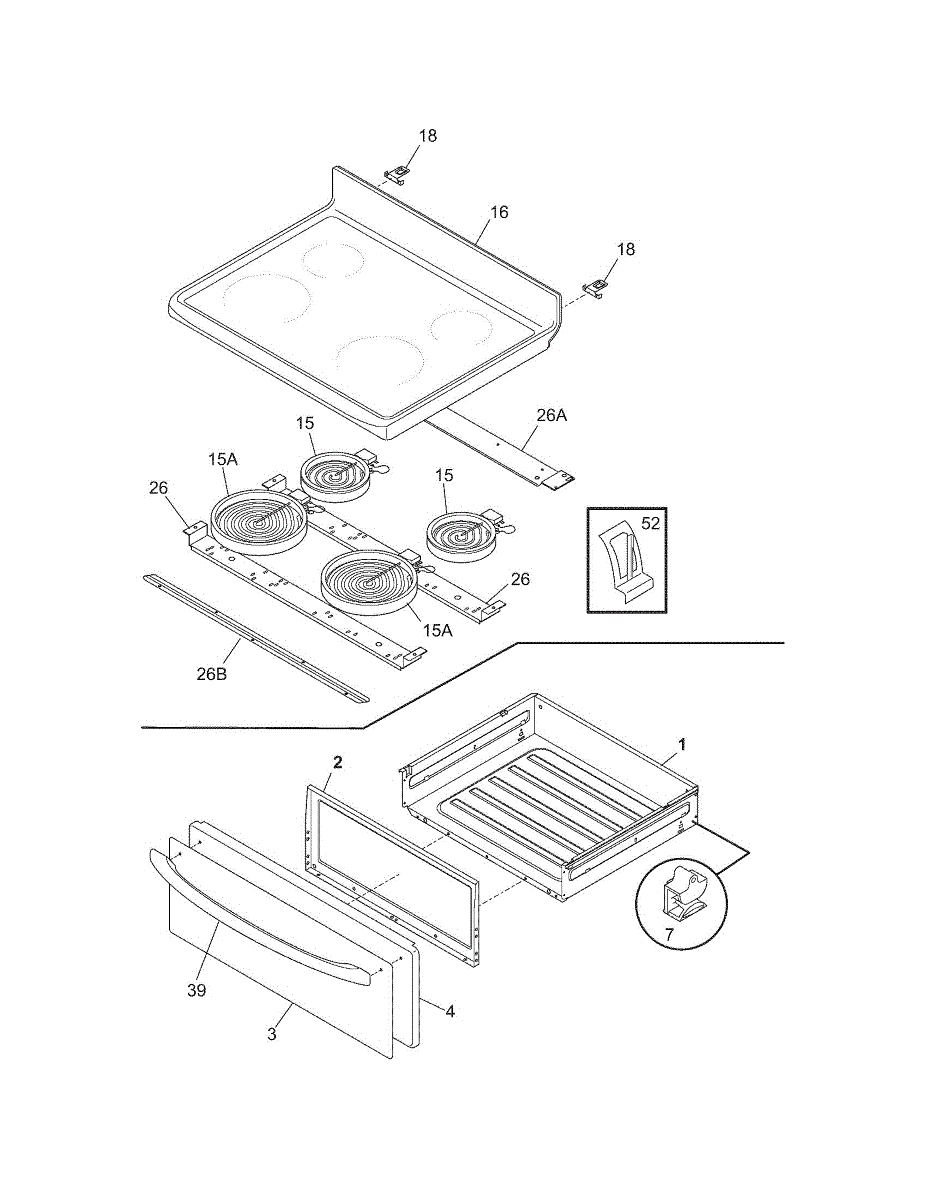 18
16
18
26A
15
15A
15
26
52
26
15A
26B
1
2
7
39
4
3