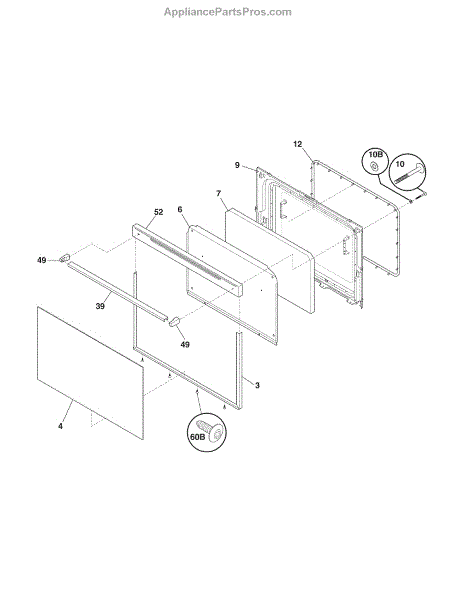 AppliancePartsPros.com

12
10B
10
9
7
52
6
49
39
49
3
4
60B