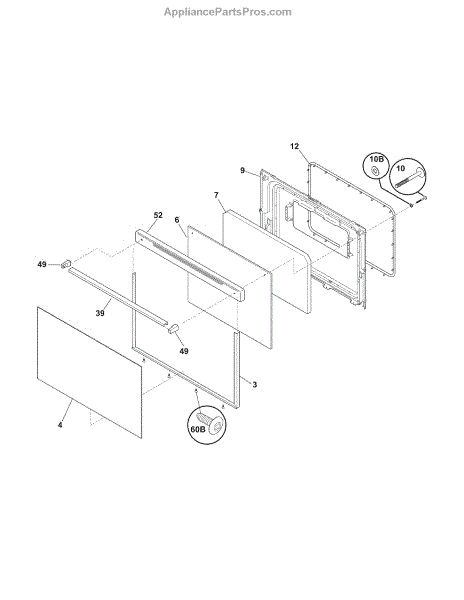 AppliancePartsPros.com

12
10B
10
9
7
52
6
49
39
49
3
4
60B