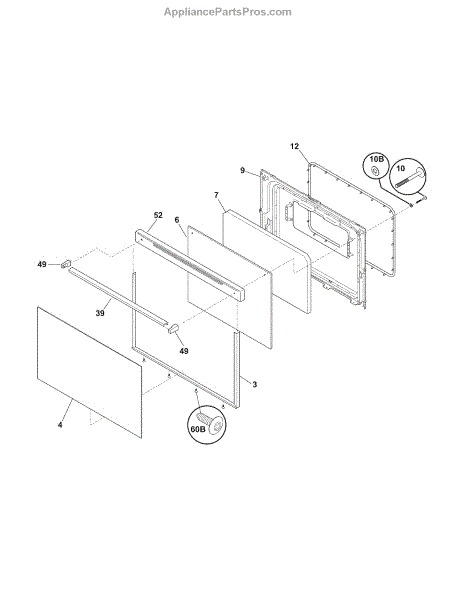 AppliancePartsPros.com

12
10B
10
9
7
52
6
49
39
49
3
4
60B