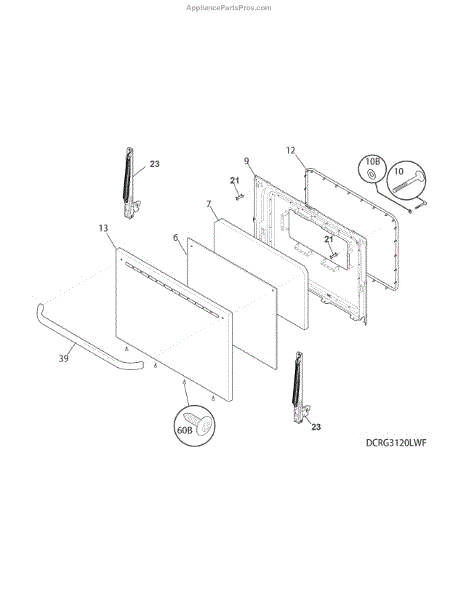 AppliancePartsPros.com

23

9

12

10B

10

21

7

13

6

21

39

60B

23

DCRG3120LWF