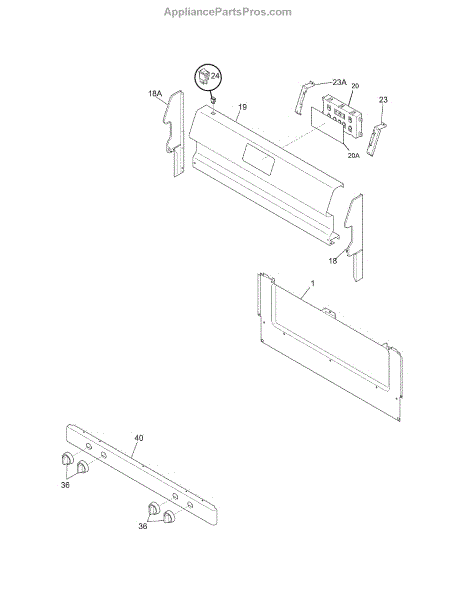 AppliancePartsPros.com

24

18A

19

23A

20

23

20A

18

1

40

36

36