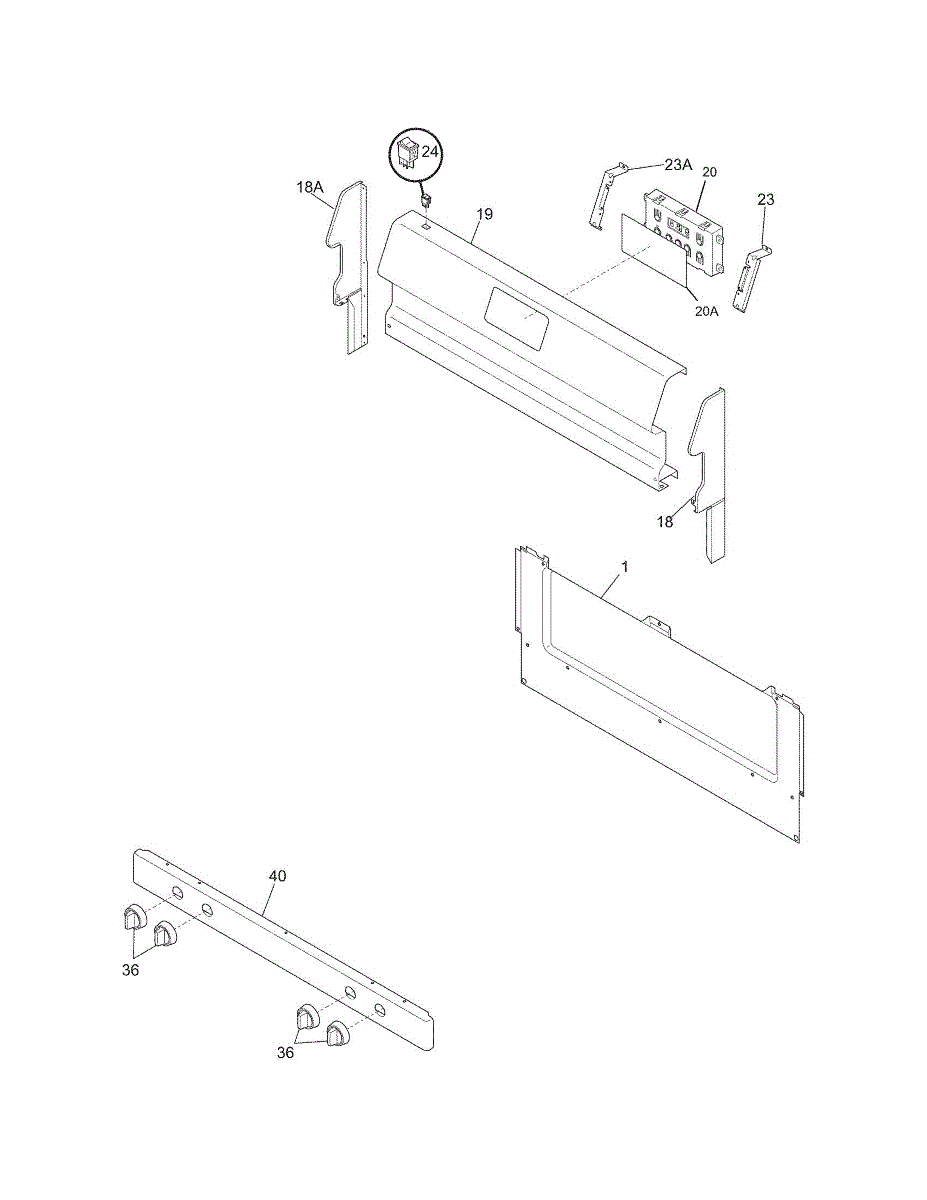 24
18A
19
23A
20
23
20A
18
1
40
36
36