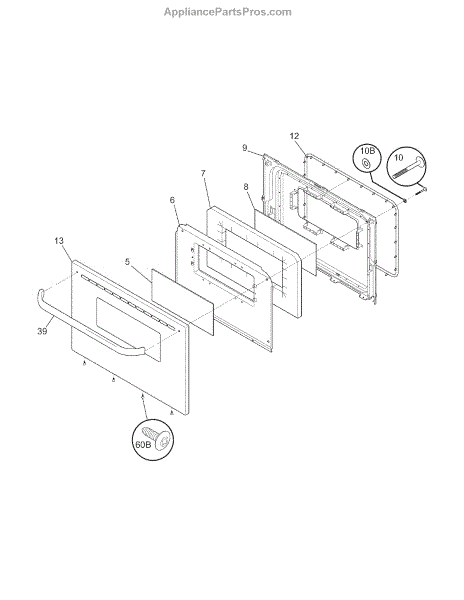 AppliancePartsPros.com

12
9
10B
10
7
8
6
13
5
39
60B