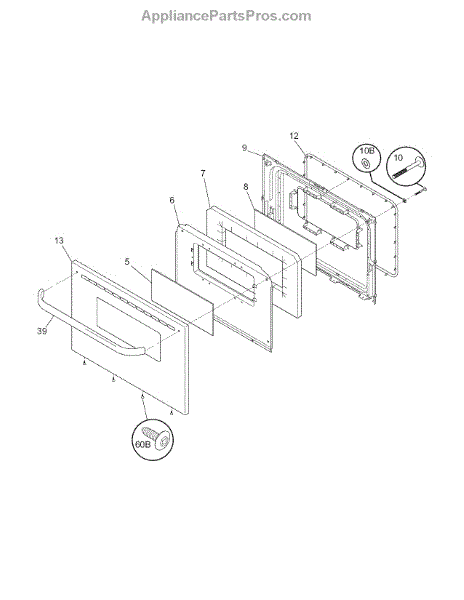 AppliancePartsPros.com

12
9
10B
10
7
8
6
13
5
39
60B