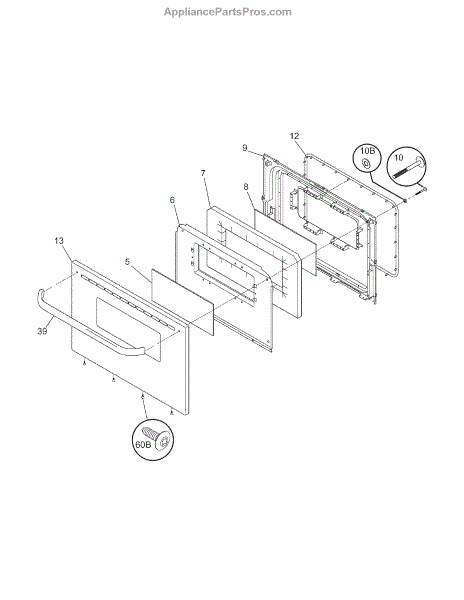 AppliancePartsPros.com

12
9
10B
10
7
8
6
13
5
39
60B