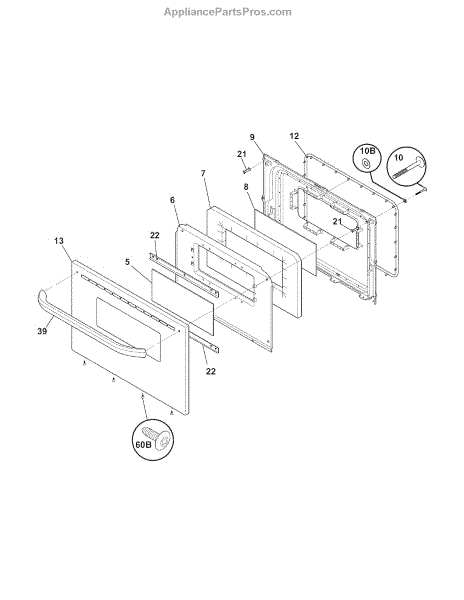 AppliancePartsPros.com

9
12
21
10B
10
7
8
6
21
22
13
5
39
22
60B