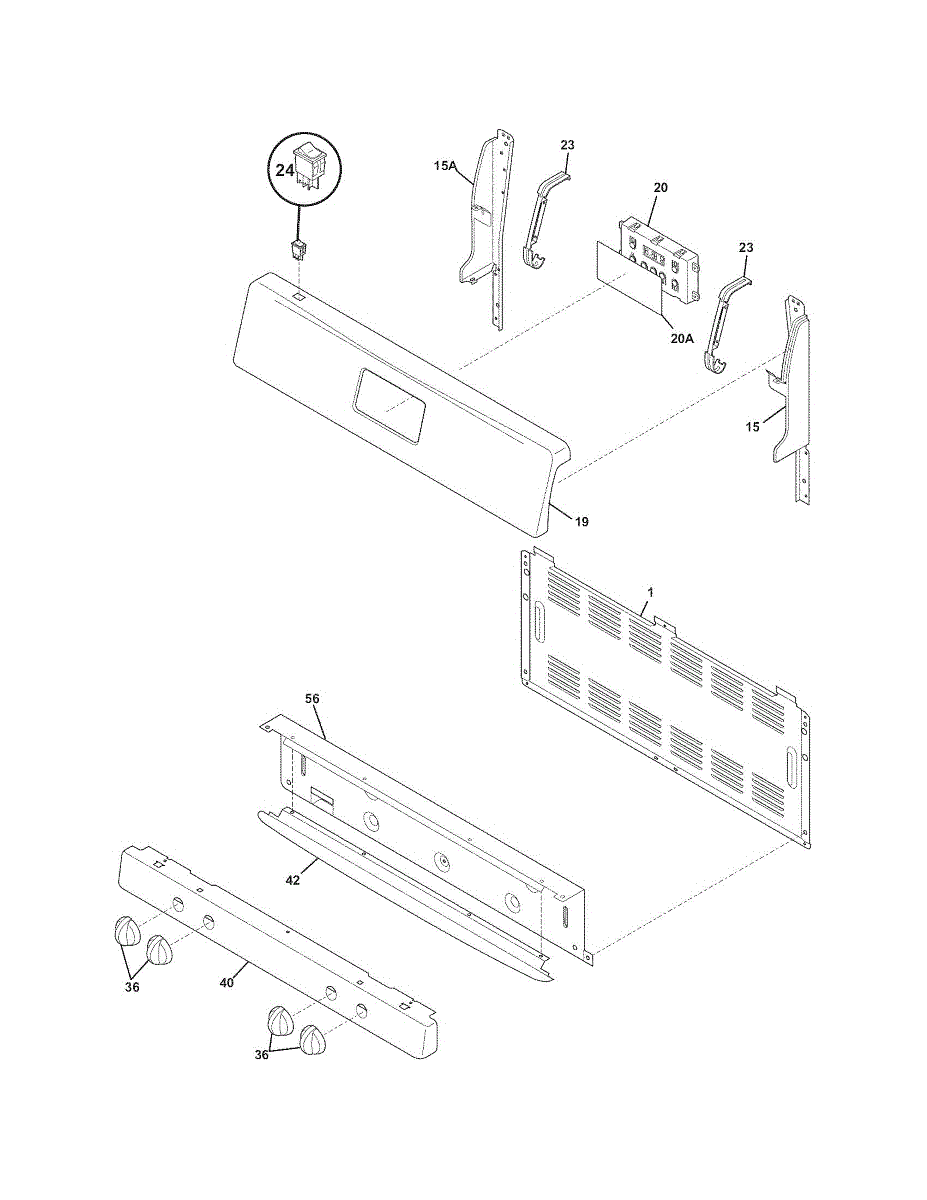 24
15A
23
20
23
20A
15
19
1
56
42
36
40
36