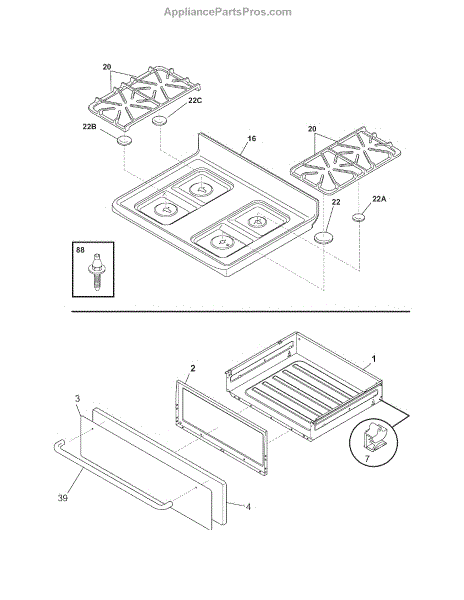 AppliancePartsPros.com

20
22C
22B
16
20
22A
22
88

1
2
3
7
39
4