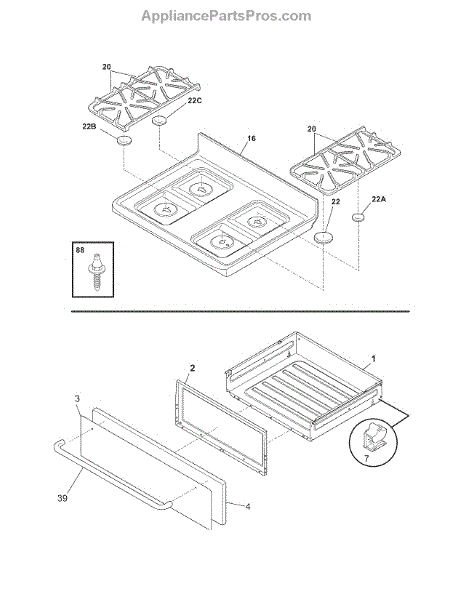 AppliancePartsPros.com

20
22C
22B
16
20
22A
22
88

1
2
3
7
39
4