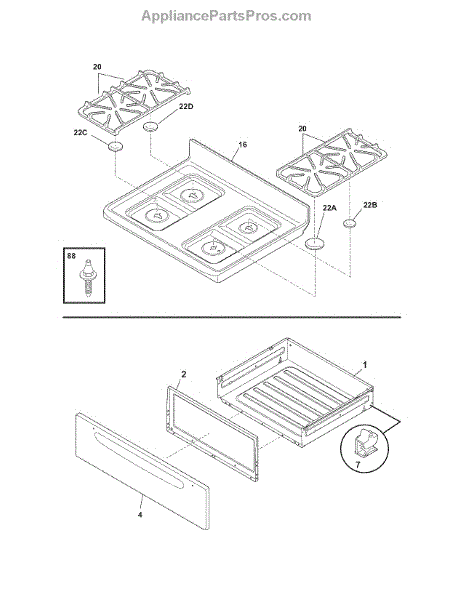 AppliancePartsPros.com

20
22D
22C
16
20
22A
22B
88

2
1
7
4