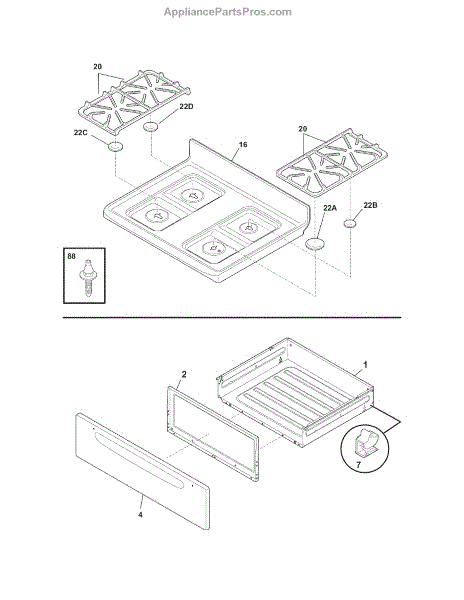 AppliancePartsPros.com

20

22D

22C

16

20

22A

22B

88

2

1

7

4