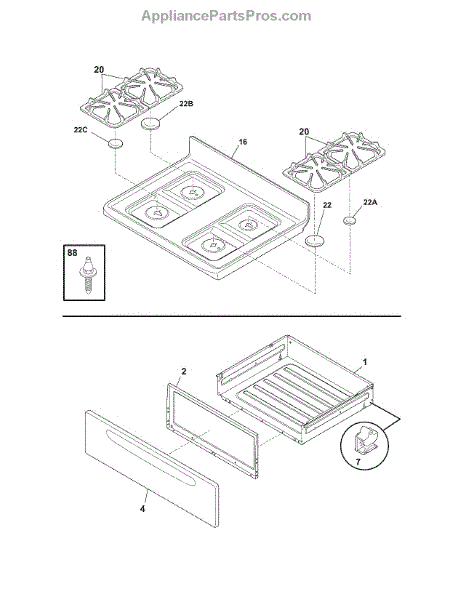 AppliancePartsPros.com

20

22B

22C

16

20

22

22A

88

2

1

7

4