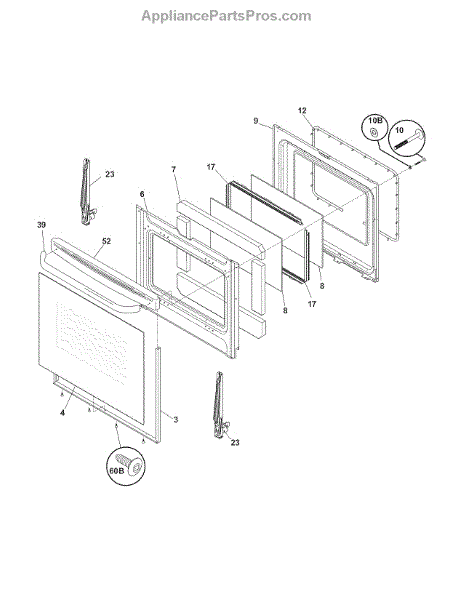 AppliancePartsPros.com

12
9
10B
10
23
7
17
6
39
52
8
8
17
4
3
23
60B