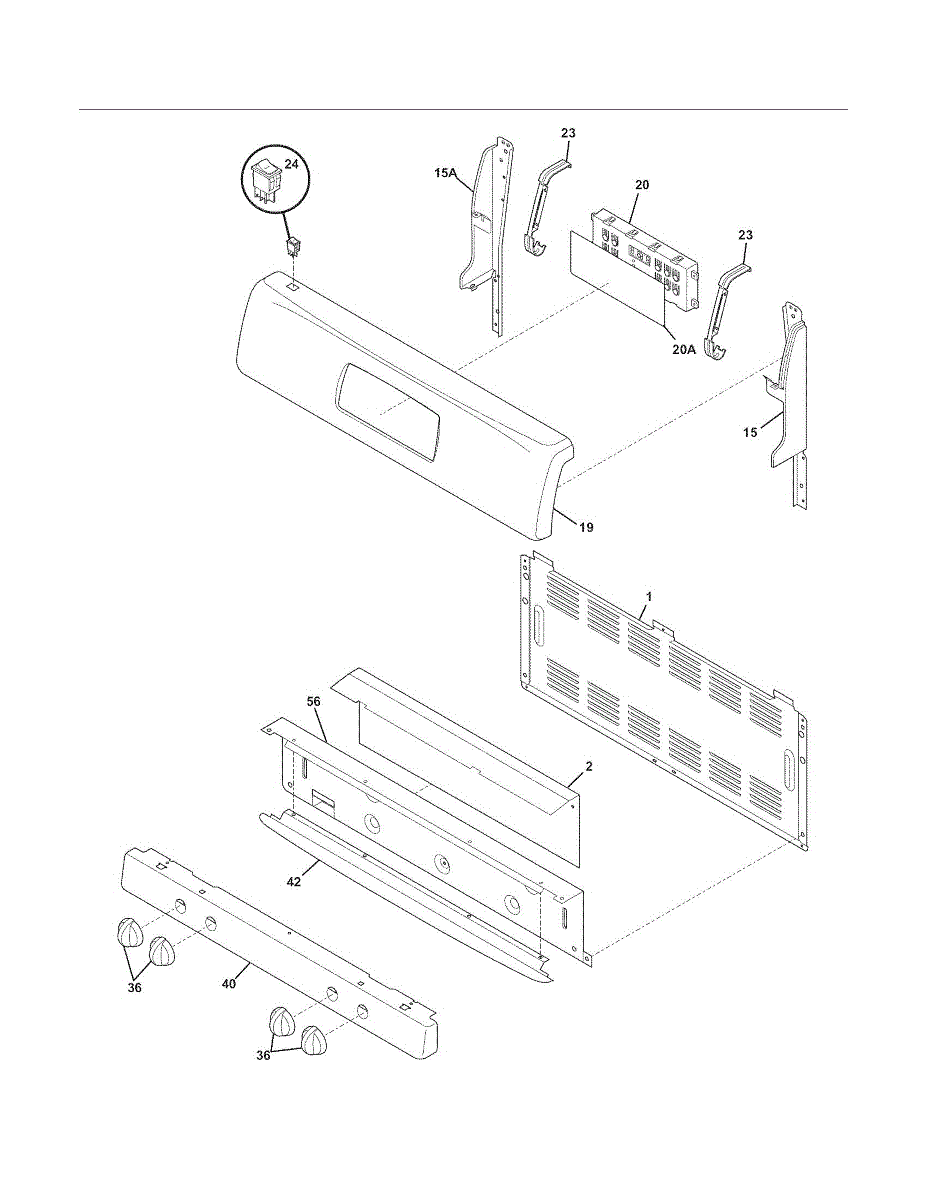 24
15A
23
20
23
20A
15
19
1
56
2
42
36
40
36