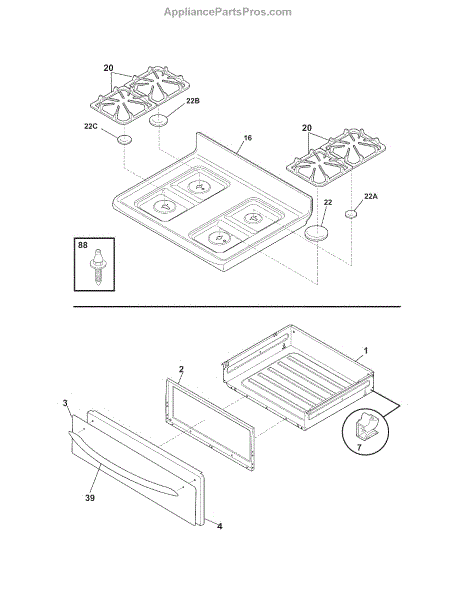 AppliancePartsPros.com

20
22B
22C
16
20
22
22A
88

1
2
3
7
39
4