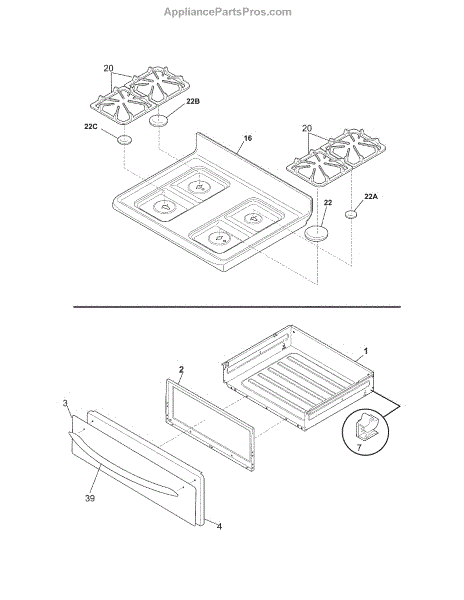 AppliancePartsPros.com

20
22B
22C
16
20
22A
22

1
2
3
7
39
4