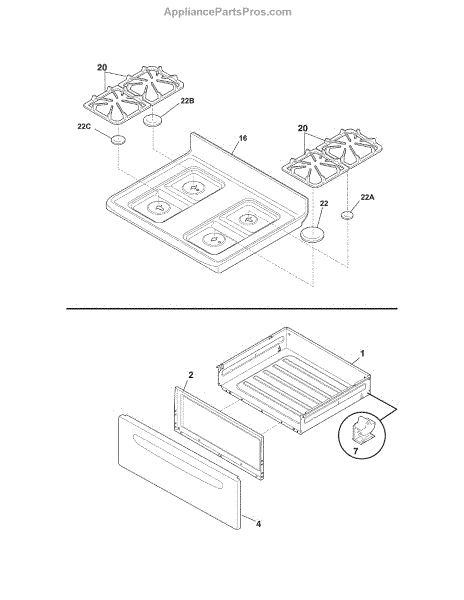 AppliancePartsPros.com

20
22B
22C
16
20
22A
22

1
2
7
4