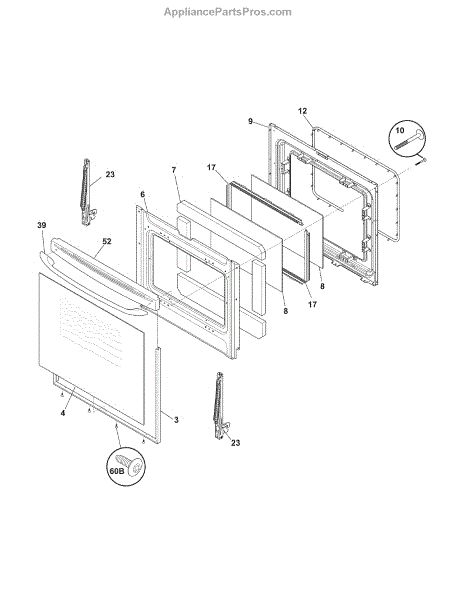 AppliancePartsPros.com

12
9
10
23
7
17
6
39
52
8
8
17
4
3
23
60B