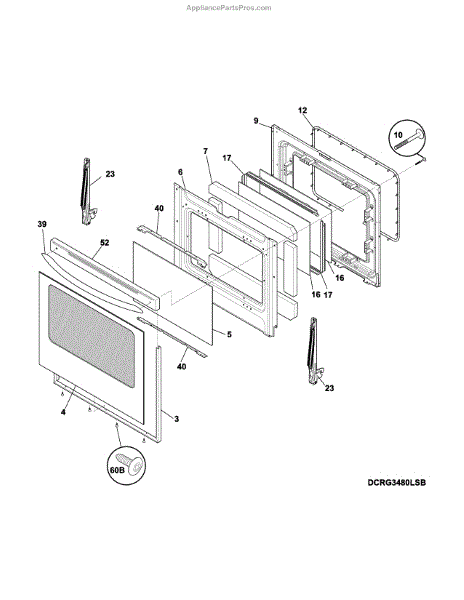 AppliancePartsPros.com

12
9
10
7
17
23
6
40
39
52
16
16
17
5
40
23
4
3
60B

DCRG3480LSB