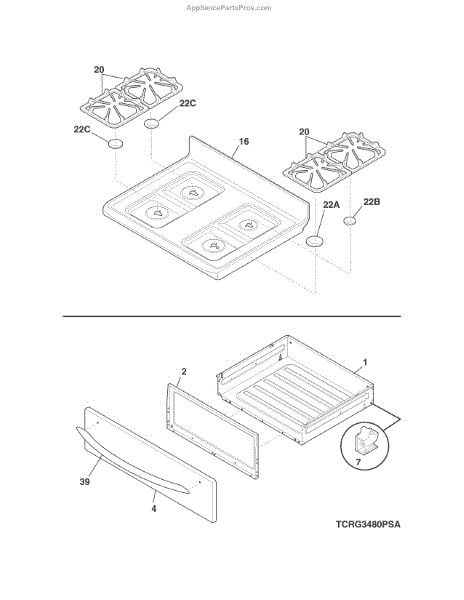 AppliancePartsPros.com

20

22C

22C

16

20

22A

22B

2

1

7

39

4

TCRG3480PSA