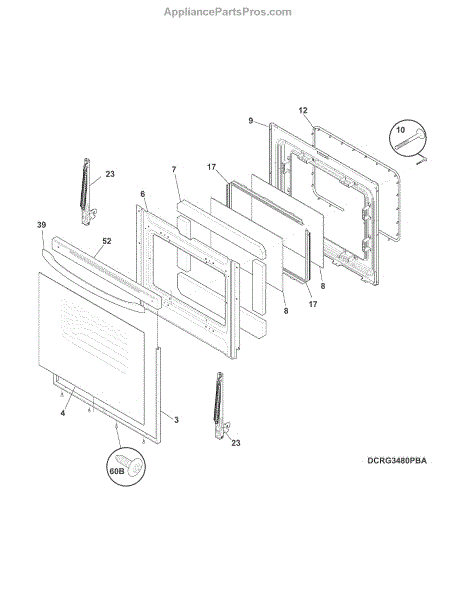 AppliancePartsPros.com

12
9
10
23
7
17
6
39
52
8
17
8
4
3
23
60B
DCRG3480PBA