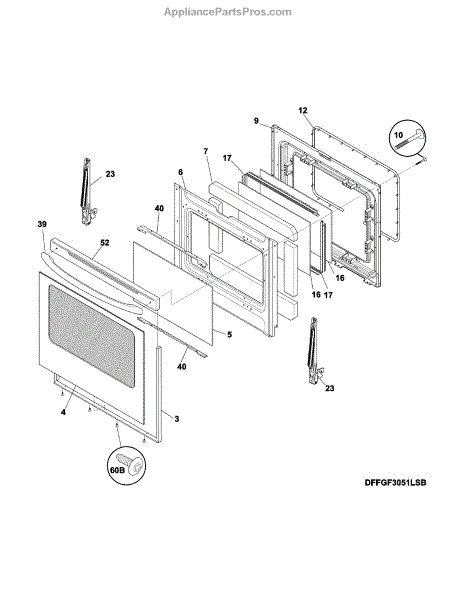 AppliancePartsPros.com

12
9
10
7
17
23
6
40
39
52
16
16
17
5
40
23
4
3
60B

DFFGF3051LSB