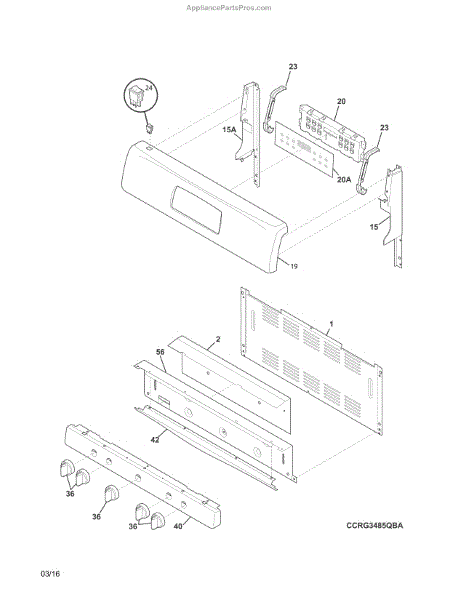 AppliancePartsPros.com

23
24
20
15A
23
20A
15
19
1
2
56
42
36
36
36
40

CCRG3485QBA

03/16