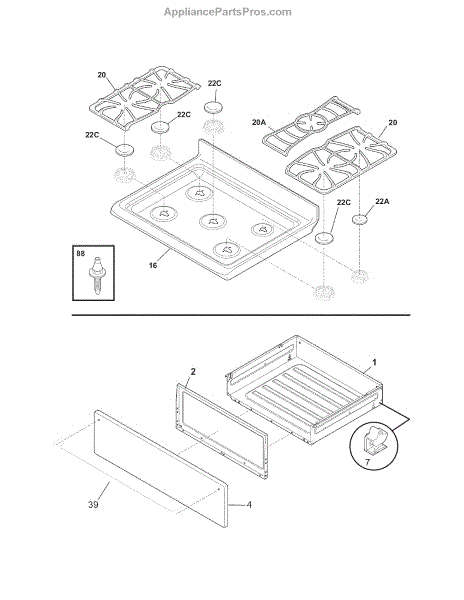 AppliancePartsPros.com

20
22C
22C
22C
20A
20
22C
22A
88
16

2
1
7
39
4