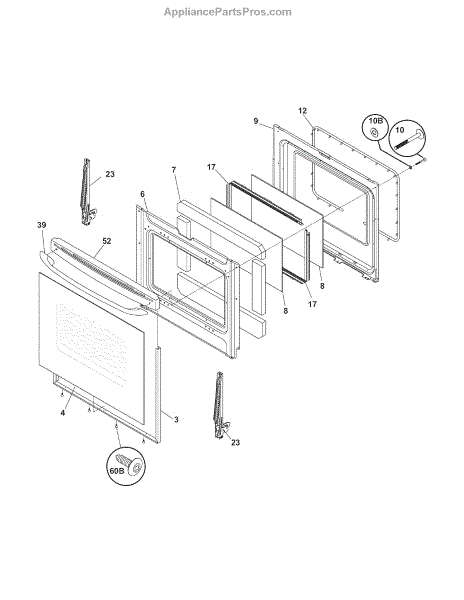 AppliancePartsPros.com

12
9
10B
10
23
7
17
6
39
52
8
8
17
4
3
23
60B