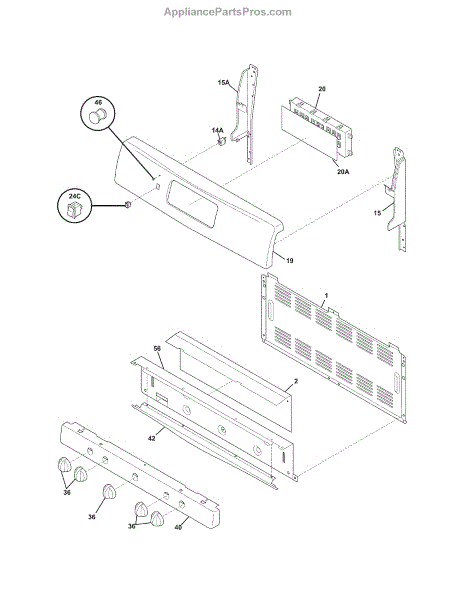 AppliancePartsPros.com

15A
20
46
14A
20A
24C
15
19
1
56
2
42
36
36
36
40