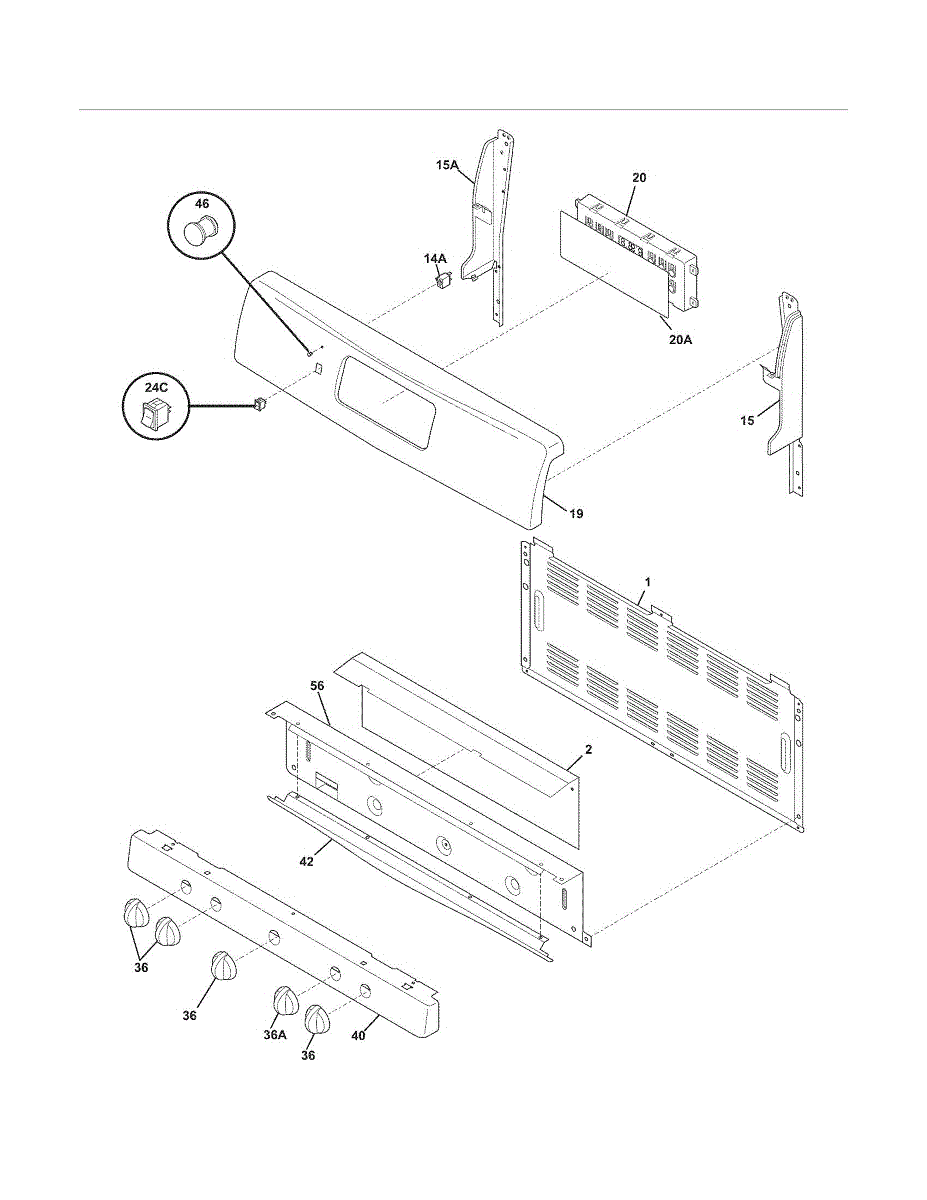 15A
20
46
14A
20A
24C
15
19
1
56
2
42
36
36
36A
36
40