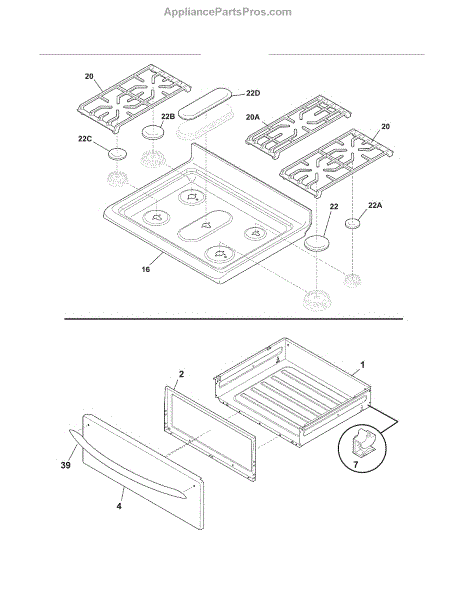 AppliancePartsPros.com

20
22D
22B
20A
20
22C
22
22A
16

2
1
39
7
4