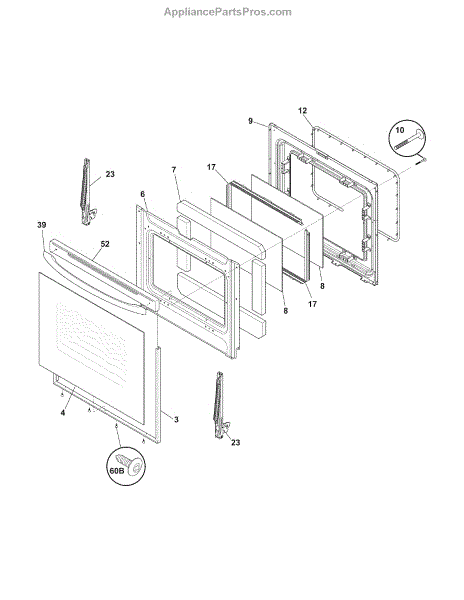 AppliancePartsPros.com

12
9
10
23
7
17
6
39
52
8
8
17
4
3
23
60B