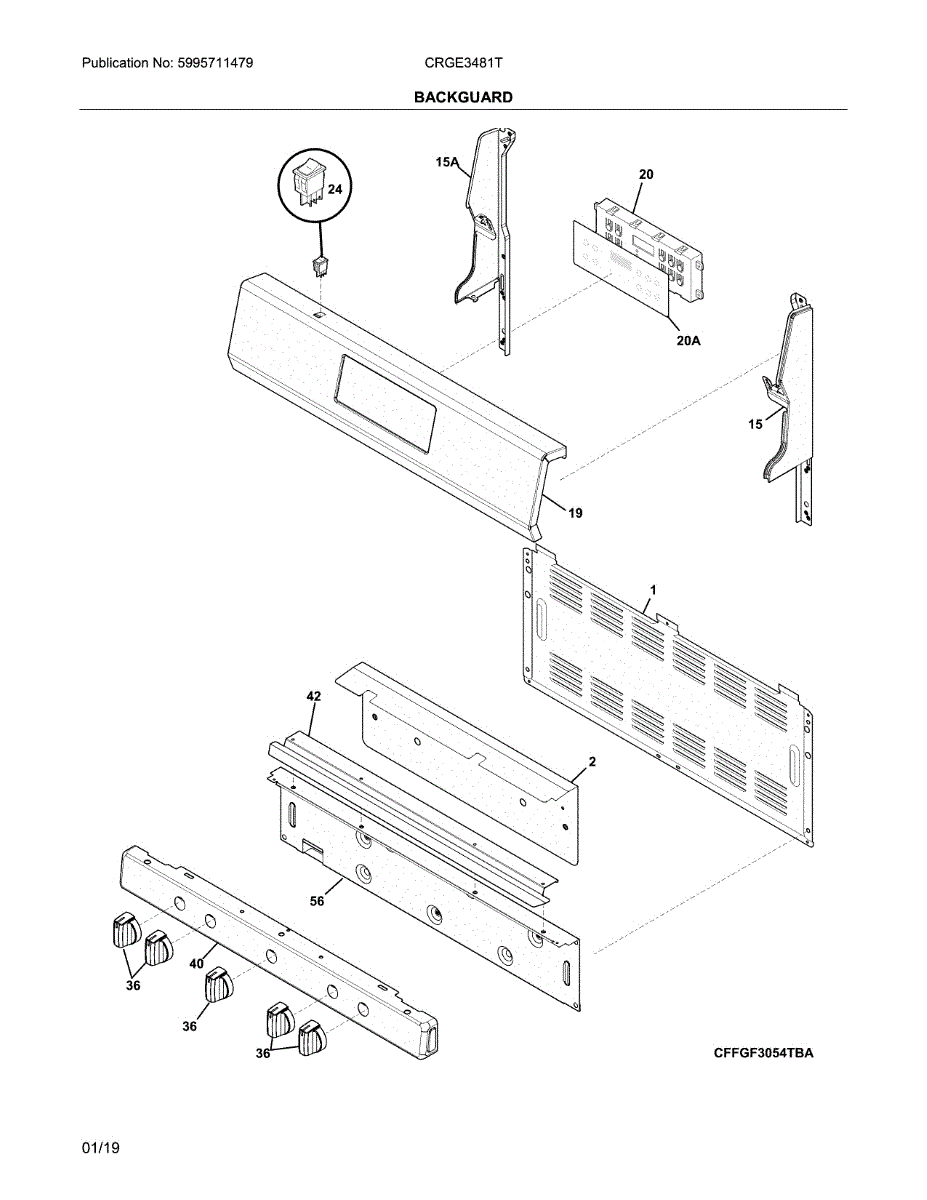 Publication No: 5995711479

CRGE3481T

BACKGUARD

24

15A

20

20A

15

19

1

42

2

56

40

36

36

36

CFFGF3054TBA

01/19