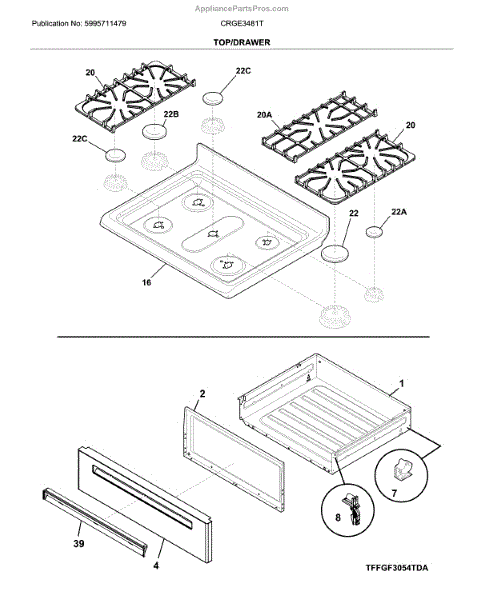 AppliancePartsPros.com

Publication No: 5995711479

CRGE3481T

TOP/DRAWER

20

22C

22B

22C

20A

20

22

22A

16

1

2

7

8

39

4

TFFGF3054TDA