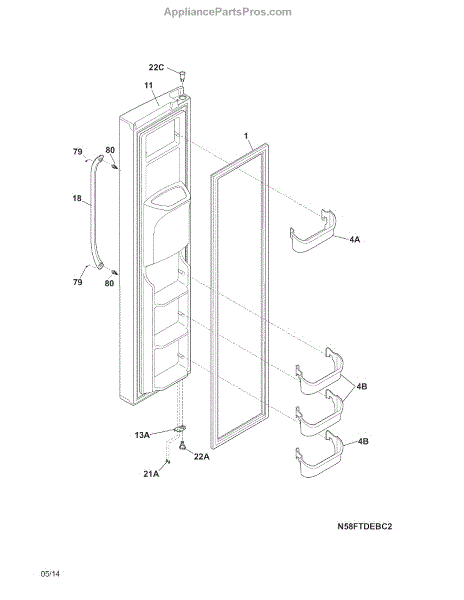 AppliancePartsPros.com

22C
11
1
79
80
18
4A
79
80
4B
13A
22A
4B
21A

N58FTDEBC2

05/14