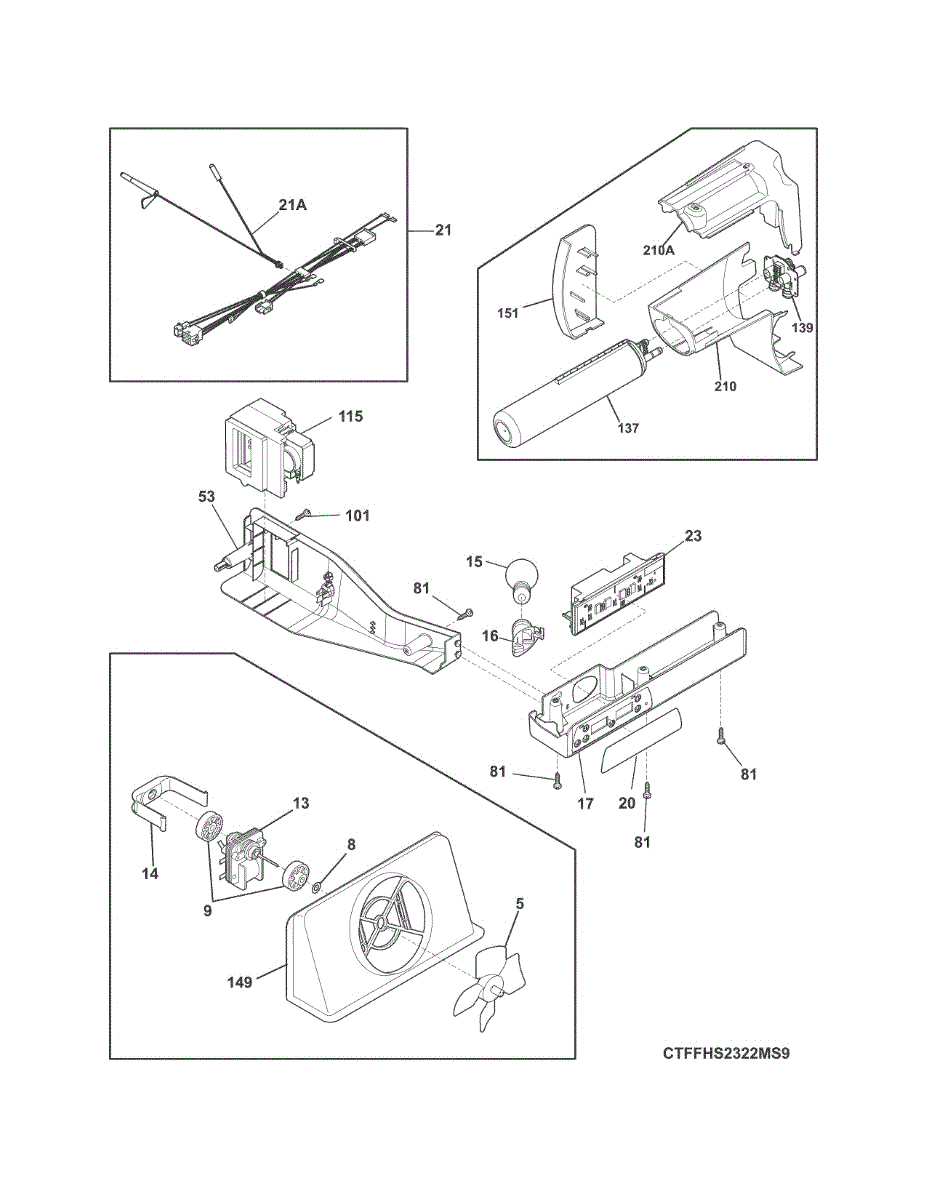 21A
21
210A
151
139
210
137
115
53
101
15
23
81
16
81
17
20
81
81
13
14
8
9
5
149
CTFFHS2322MS9