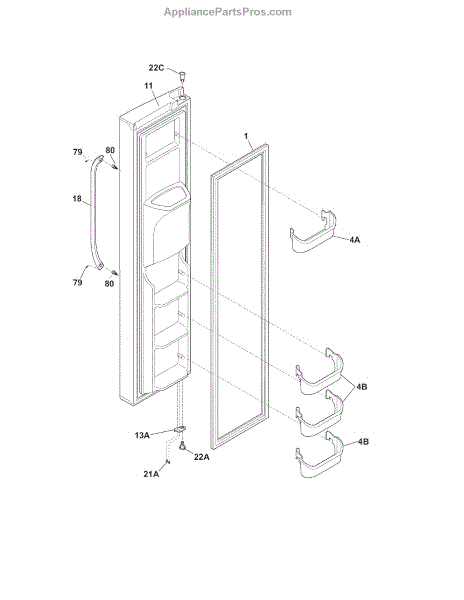 AppliancePartsPros.com

22C
11
1
79
80
18
4A
79
80
4B
13A
22A
4B
21A