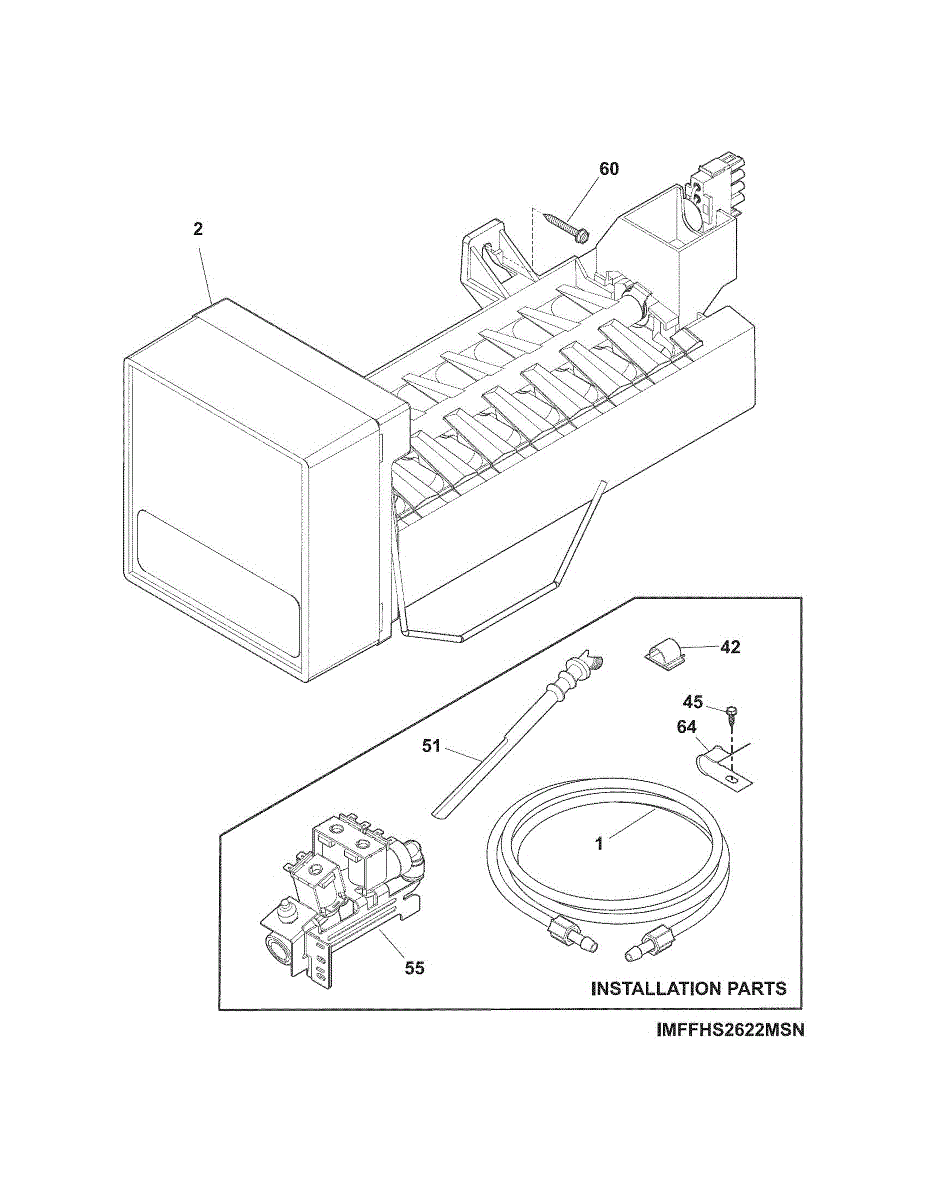 60

2

42

45

64

51

1

55

INSTALLATION PARTS

IMFFHS2622MSN