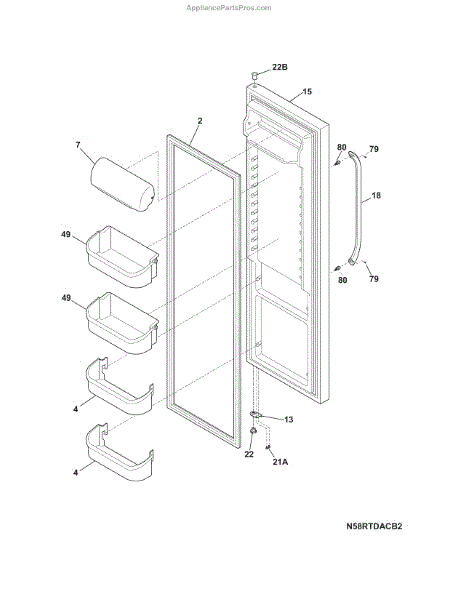 AppliancePartsPros.com

22B
15
2
7
80
79
18
49
80
79
49
4
13
22
21A
4

N58RTDACB2