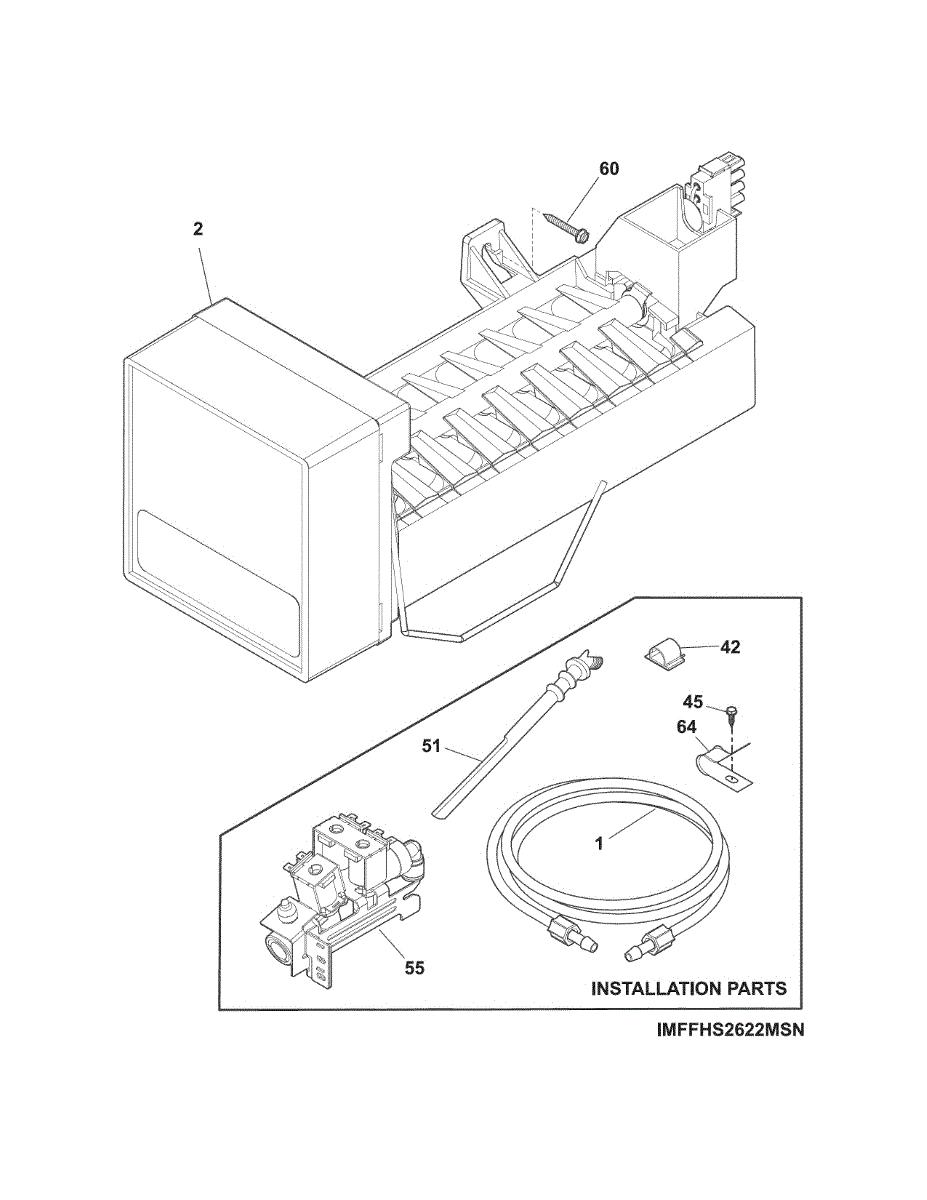 60

2

42

45

64

51

1

55

INSTALLATION PARTS

IMFFHS2622MSN