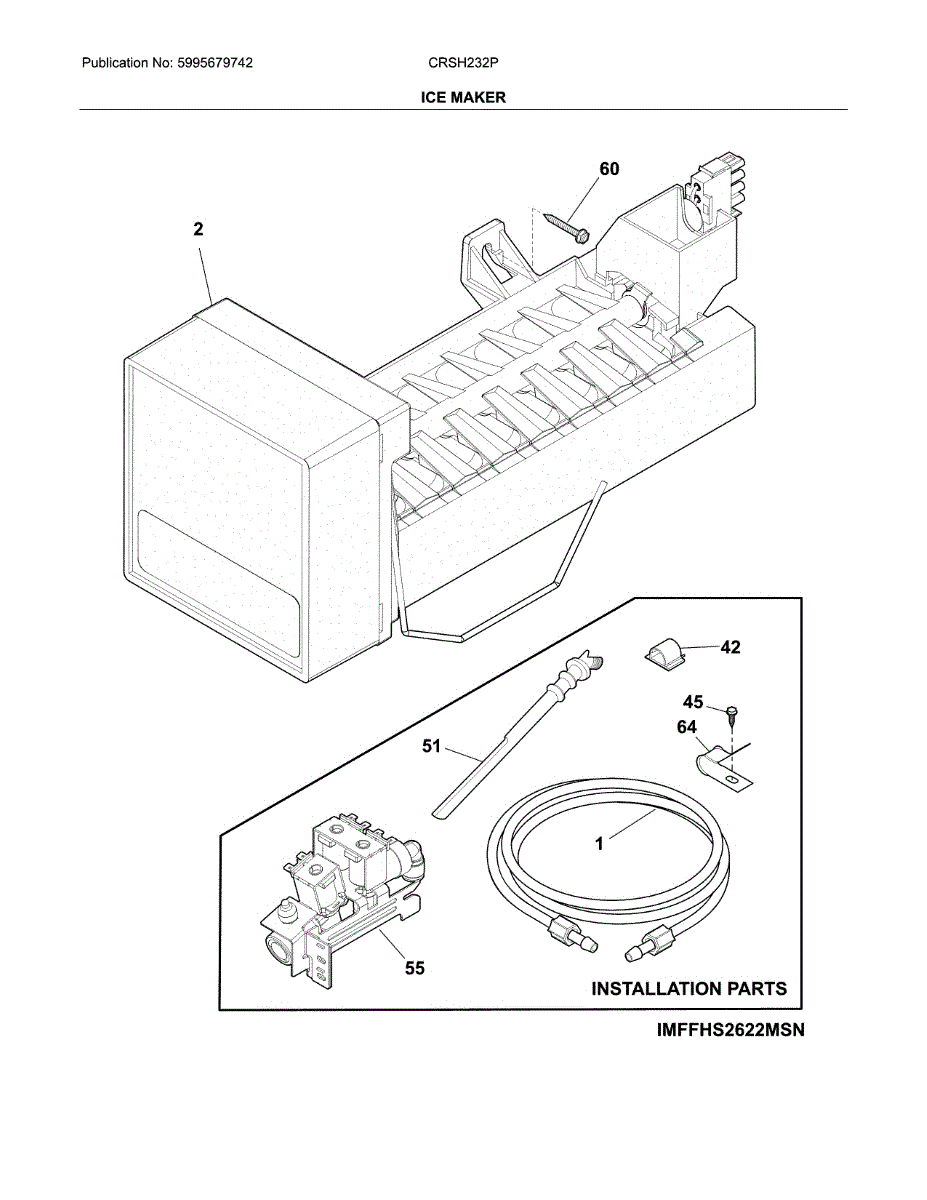 Publication No: 5995679742
CRSH232P
ICE MAKER

60
2
42
45
64
51
1
55
INSTALLATION PARTS
IMFFHS2622MSN