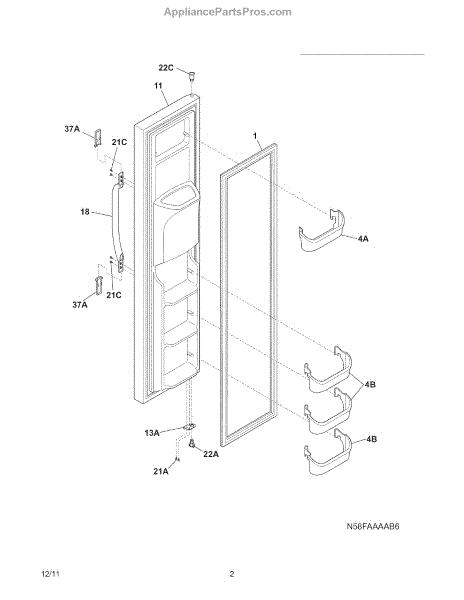 AppliancePartsPros.com

22C
11
37A
21C
1
18
4A
37A
21C
4B
13A
22A
4B
21A

N58FAAAAB6

12/11
2