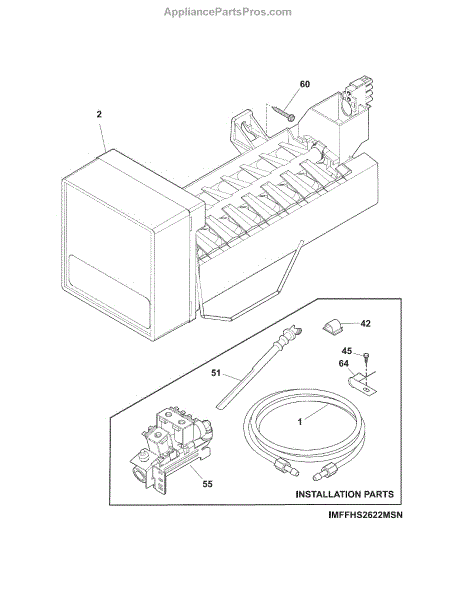 AppliancePartsPros.com

60

2

42

45

64

51

1

55

INSTALLATION PARTS

IMFFHS2622MSN