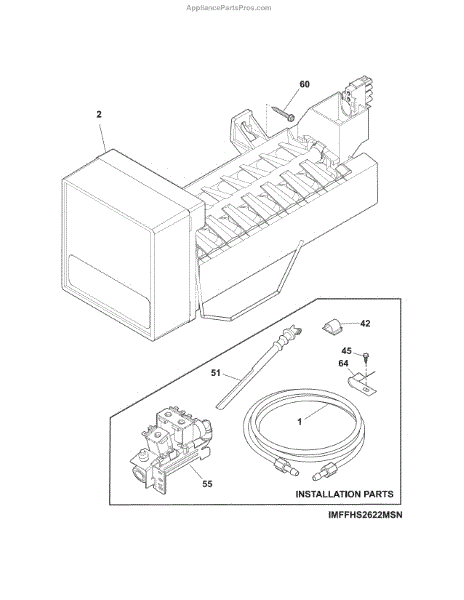 AppliancePartsPros.com

60

2

42

45

64

51

1

55

INSTALLATION PARTS

IMFFHS2622MSN